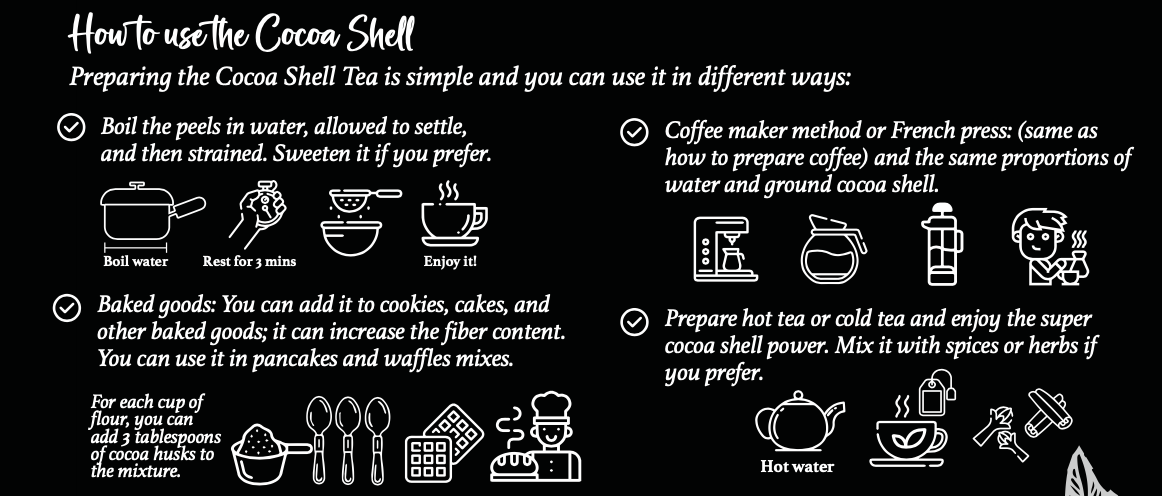 How to use the Cocoa Shell

Preparing the Cocoa Shell Tea is simple and you can use it in different ways:

Boil the peels in water, allowed to settle, and then strained. Sweeten it if you prefer.

Boil water
Rest for 3 mins
Enjoy it!

Baked goods: You can add it to cookies, cakes, and other baked goods; it can increase the fiber content. You can use it in pancakes and waffles mixes.

For each cup of flour, you can add 3 tablespoons of cocoa husks to the mixture.

Coffee maker method or French press: (same as how to prepare coffee) and the same proportions of water and ground cocoa shell.

Prepare hot tea or cold tea and enjoy the super cocoa shell power. Mix it with spices or herbs if you prefer.

Hot water